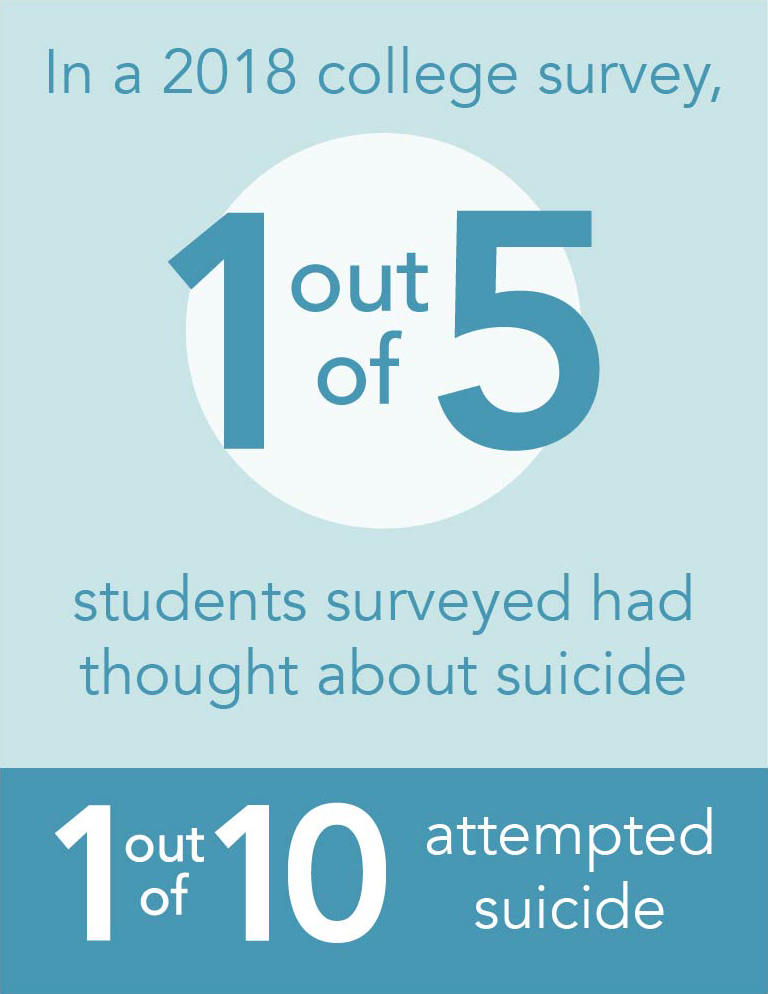 In a 2018 college survey,

1 out of 5

students surveyed had thought about suicide

1 out of 10 attempted suicide