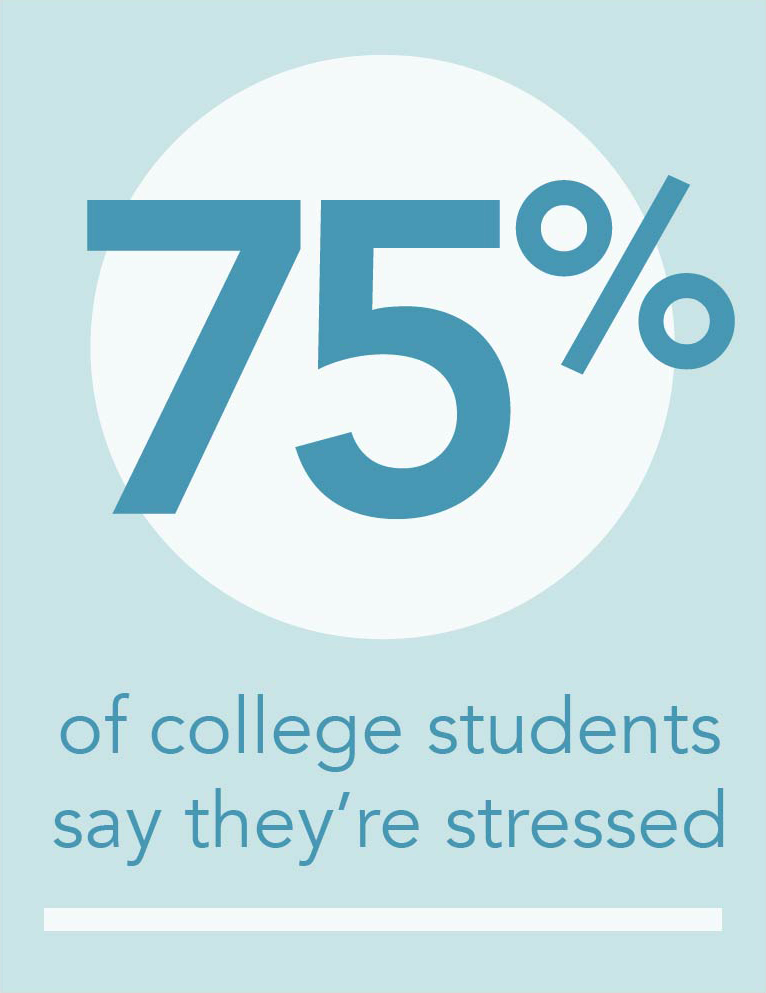 75%

of college students say they’re stressed