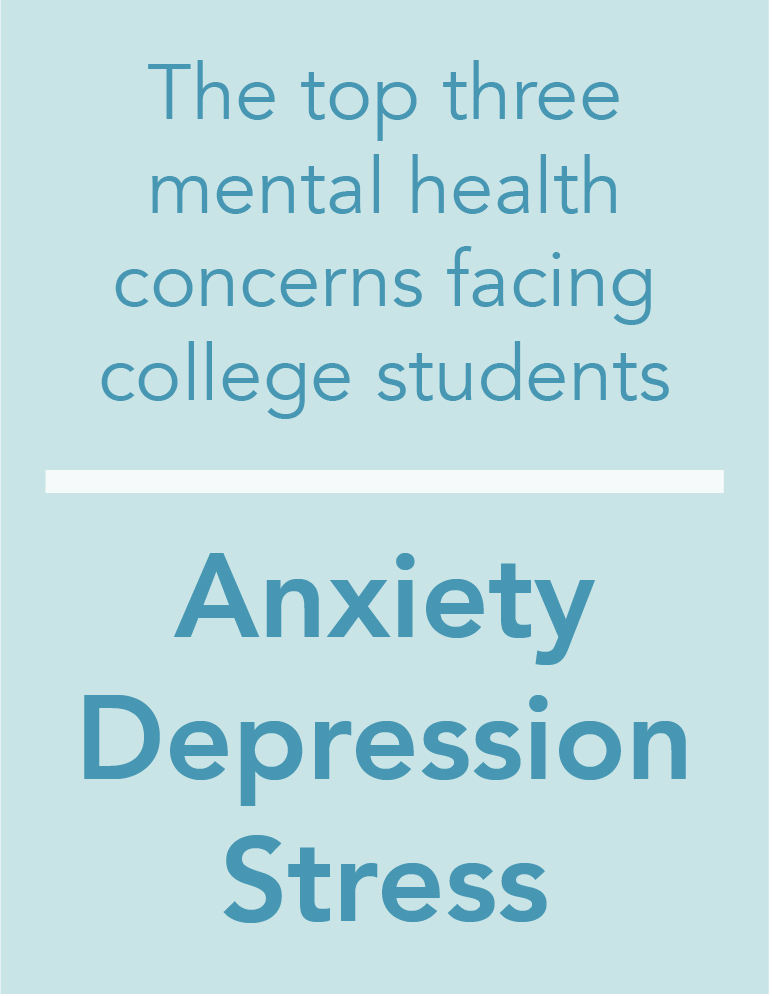 The top three mental health concerns facing college students

Anxiety
Depression
Stress