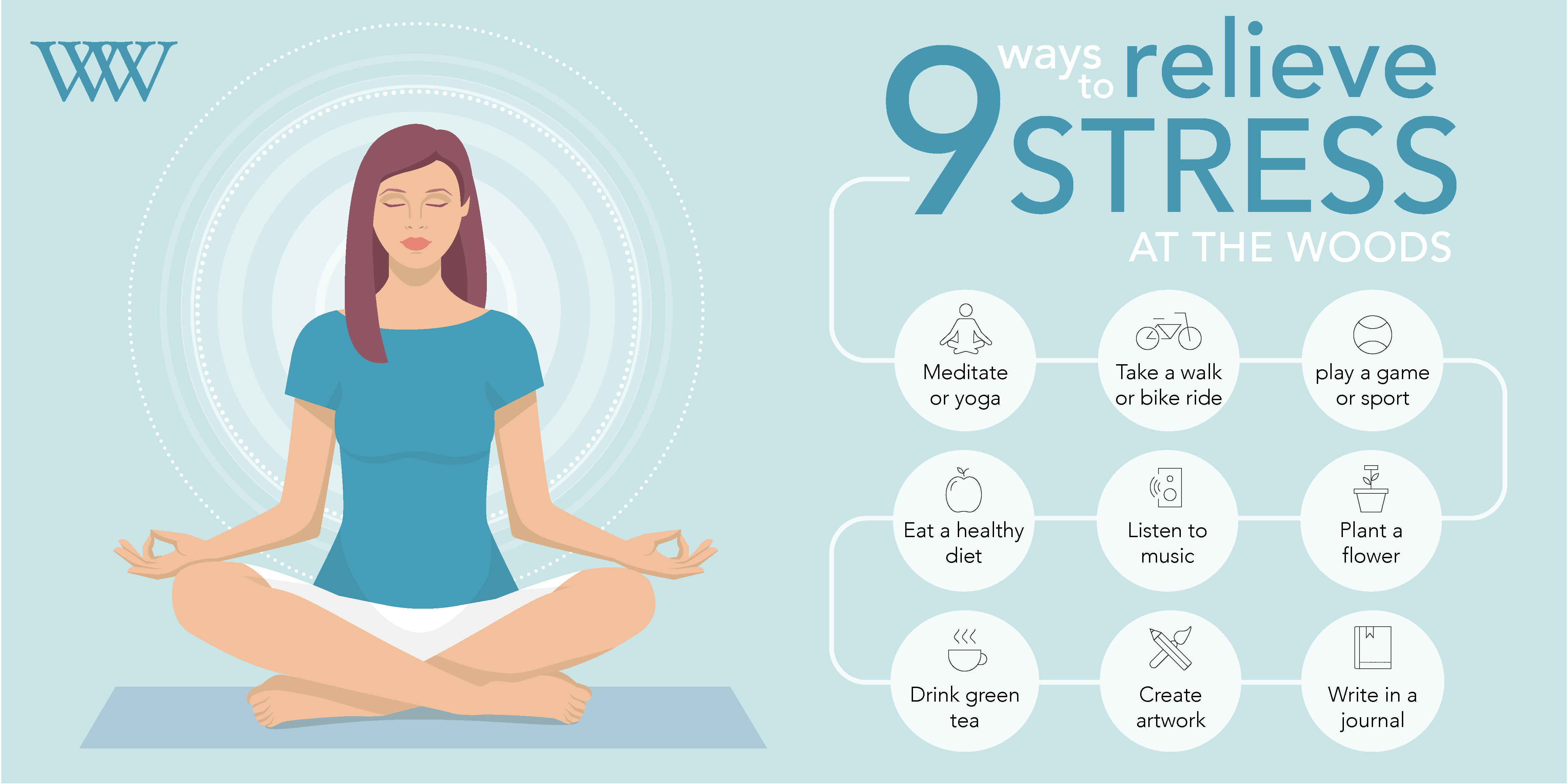 WW

9 ways to relieve STRESS
AT THE WOODS

Meditate or yoga

Take a walk or bike ride

play a game or sport

Eat a healthy diet

Listen to music

Plant a flower

Drink green tea

Create artwork

Write in a journal